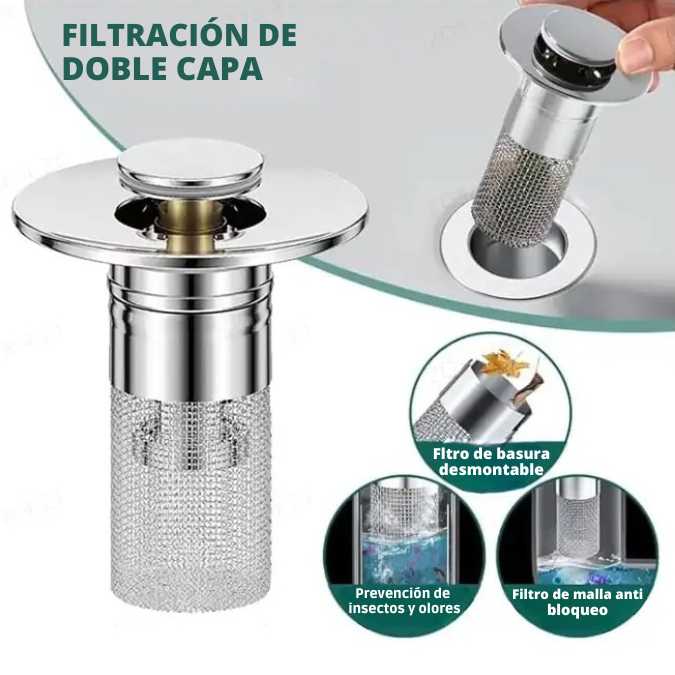 FILTRACIÓN DE DOBLE CAPA

Fltro de basura desmontable

Prevención de insectos y olores

Filtro de malla anti bloqueo